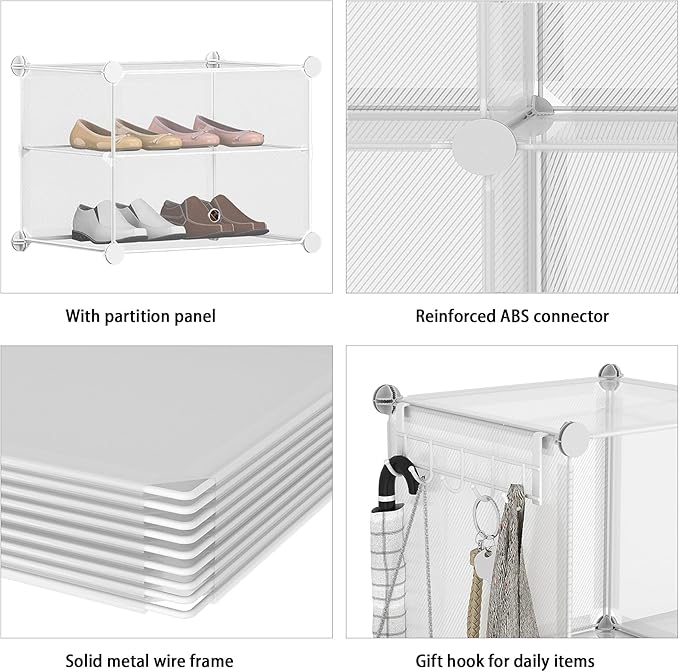 With partition panel

Reinforced ABS connector

Solid metal wire frame

Gift hook for daily items