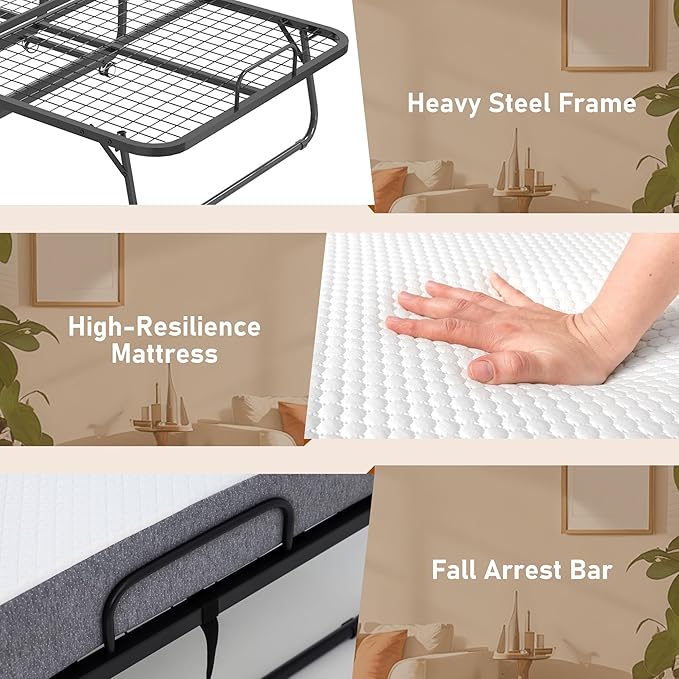 Heavy Steel Frame

High-Resilience Mattress

Fall Arrest Bar