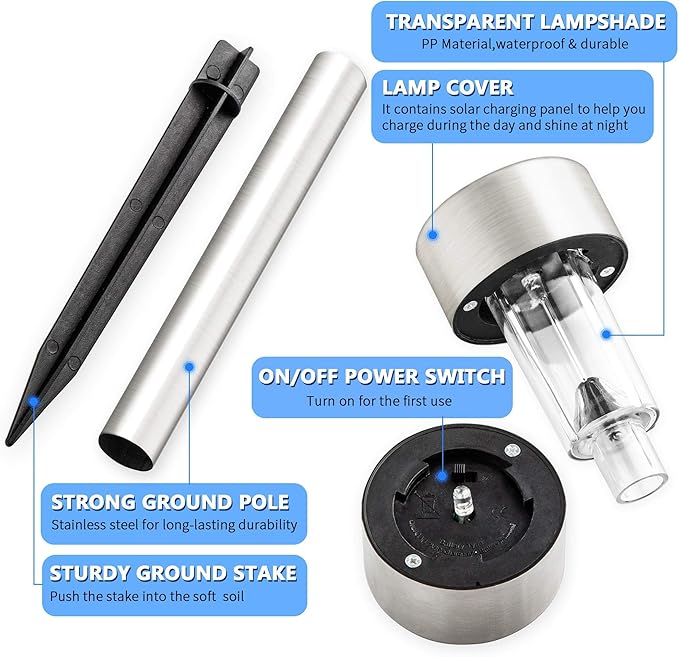 TRANSPARENT LAMPSHADE
PP Material,waterproof & durable

LAMP COVER
It contains solar charging panel to help you charge during the day and shine at night

ON/OFF POWER SWITCH
Turn on for the first use

STRONG GROUND POLE
Stainless steel for long-lasting durability

STURDY GROUND STAKE
Push the stake into the soft soil