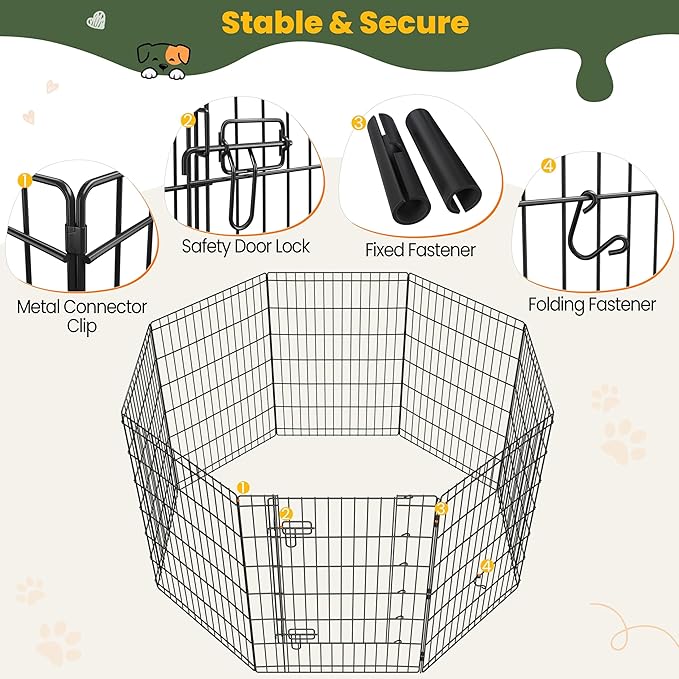 Stable & Secure

1
Metal Connector Clip

2
Safety Door Lock

3
Fixed Fastener

4
Folding Fastener

1
2
3
4