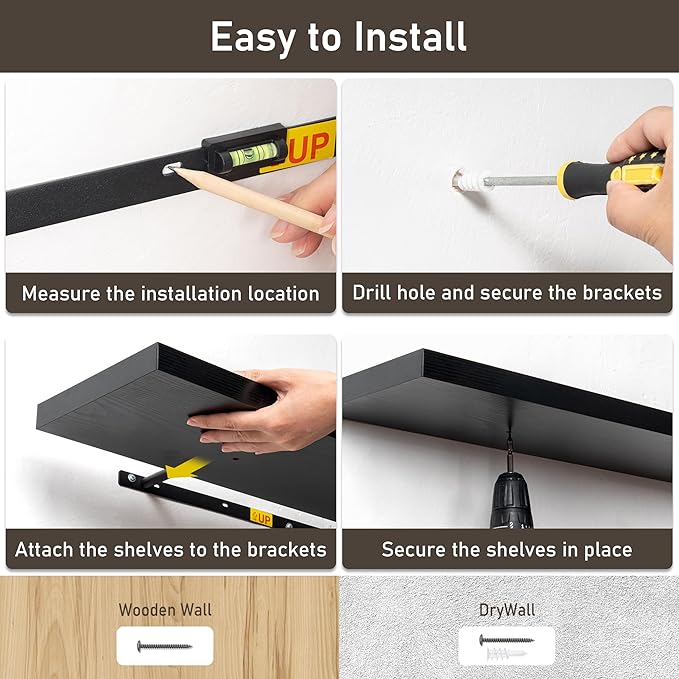 Easy to Install

UP

Measure the installation location

Drill hole and secure the brackets

UP

Attach the shelves to the brackets

Secure the shelves in place

Wooden Wall

DryWall