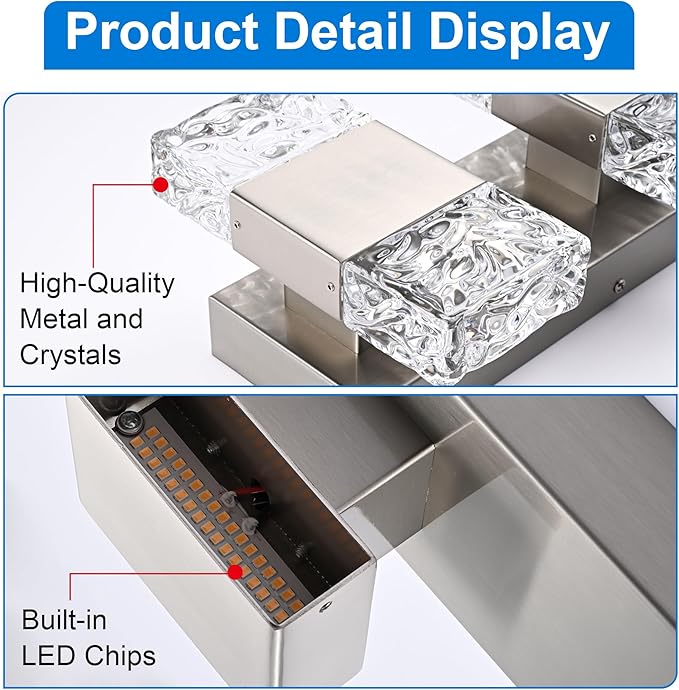 Product Detail Display

High-Quality Metal and Crystals

Built-in LED Chips