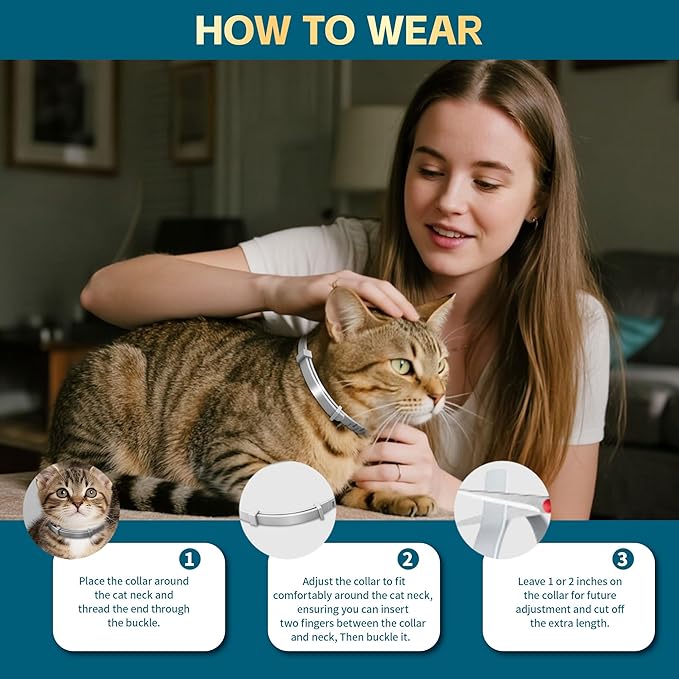 HOW TO WEAR

1
Place the collar around the cat neck and thread the end through the buckle.

2
Adjust the collar to fit comfortably around the cat neck, ensuring you can insert two fingers between the collar and neck, Then buckle it.

3
Leave 1 or 2 inches on the collar for future adjustment and cut off the extra length.