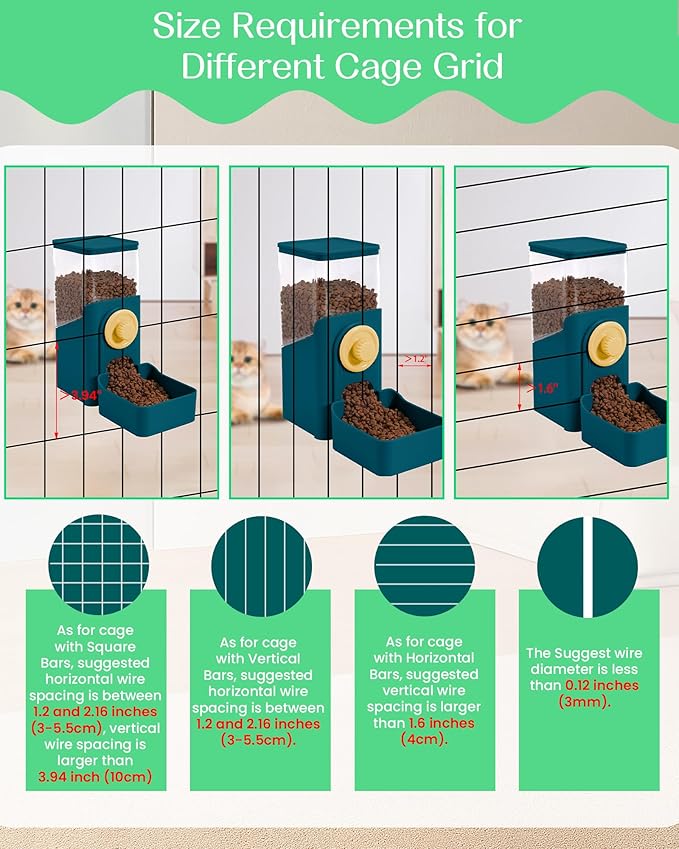 Size Requirements for Different Cage Grid

>3.94"

>1.2"

>1.6"

As for cage with Square Bars, suggested horizontal wire spacing is between 1.2 and 2.16 inches (3-5.5cm), vertical wire spacing is larger than 3.94 inch (10cm)

As for cage with Vertical Bars, suggested horizontal wire spacing is between 1.2 and 2.16 inches (3-5.5cm).

As for cage with Horizontal Bars, suggested vertical wire spacing is larger than 1.6 inches (4cm).

The Suggest wire diameter is less than 0.12 inches (3mm).