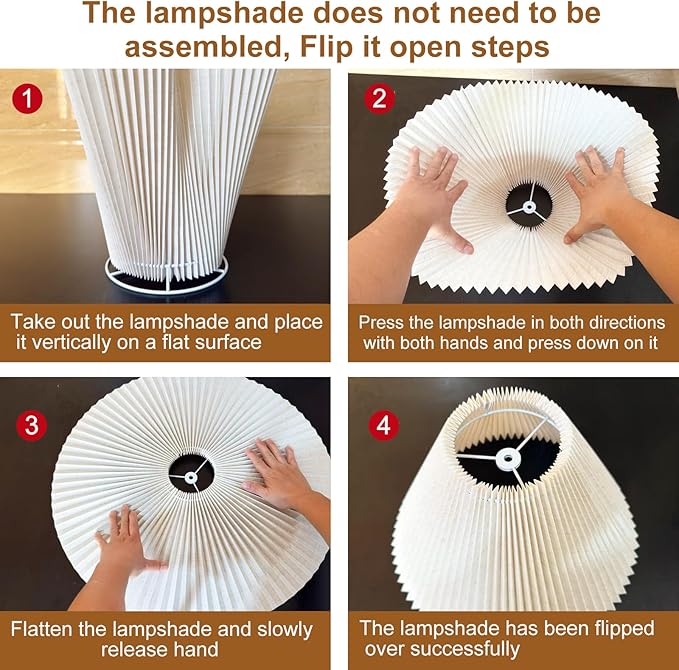 The lampshade does not need to be assembled, Flip it open steps

1

Take out the lampshade and place it vertically on a flat surface

2

Press the lampshade in both directions with both hands and press down on it

3

Flatten the lampshade and slowly release hand

4

The lampshade has been flipped over successfully