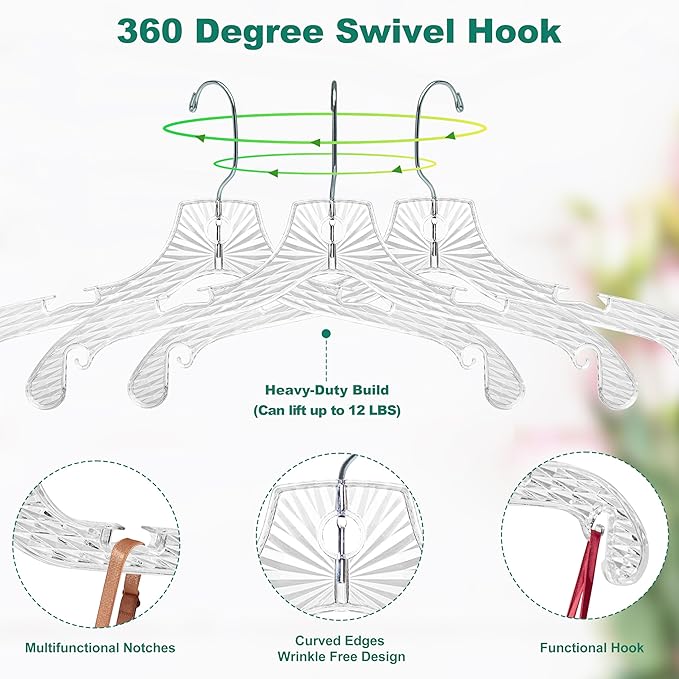 360 Degree Swivel Hook

Heavy-Duty Build
(Can lift up to 12 LBS)

Multifunctional Notches

Curved Edges
Wrinkle Free Design

Functional Hook