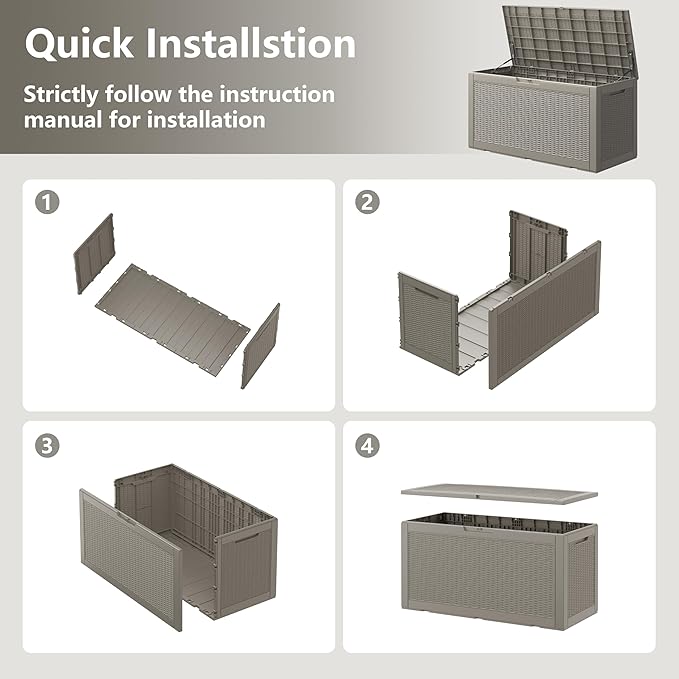 Quick Installstion

Strictly follow the instruction manual for installation

1

2

3

4