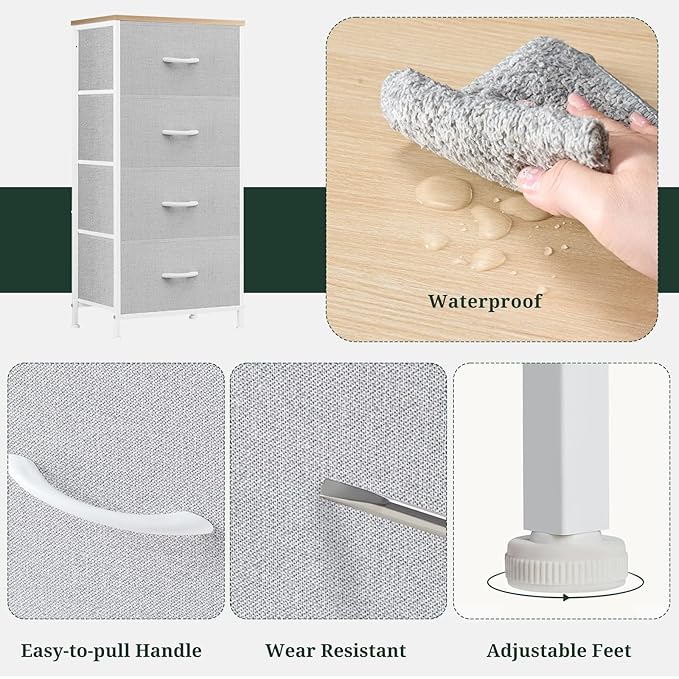 Waterproof

Easy-to-pull Handle

Wear Resistant

Adjustable Feet