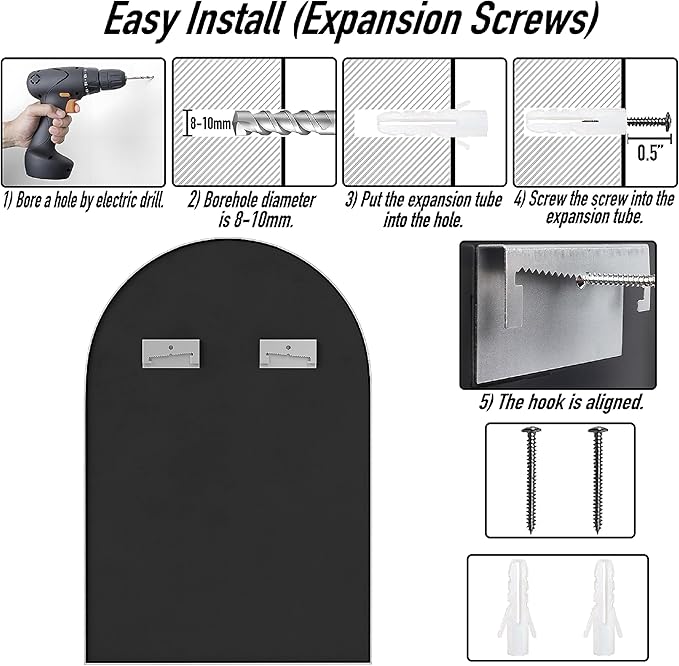 Easy Install (Expansion Screws)

8-10mm

0.5"

1) Bore a hole by electric drill.

2) Borehole diameter is 8-10mm.

3) Put the expansion tube into the hole.

4) Screw the screw into the expansion tube.

5) The hook is aligned.