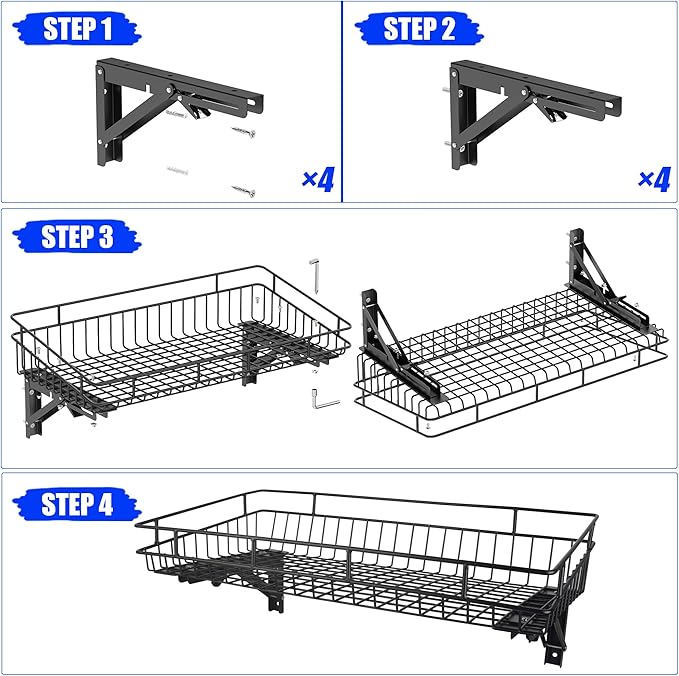 STEP 1

×4

STEP 2

×4

STEP 3

STEP 4