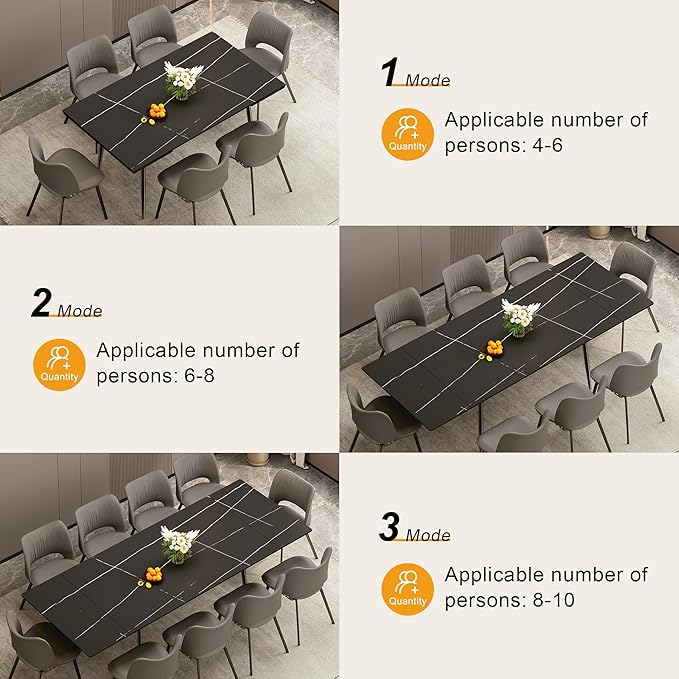 1 Mode

Quantity

Applicable number of persons: 4-6

2 Mode

Quantity

Applicable number of persons: 6-8

3 Mode

Quantity

Applicable number of persons: 8-10