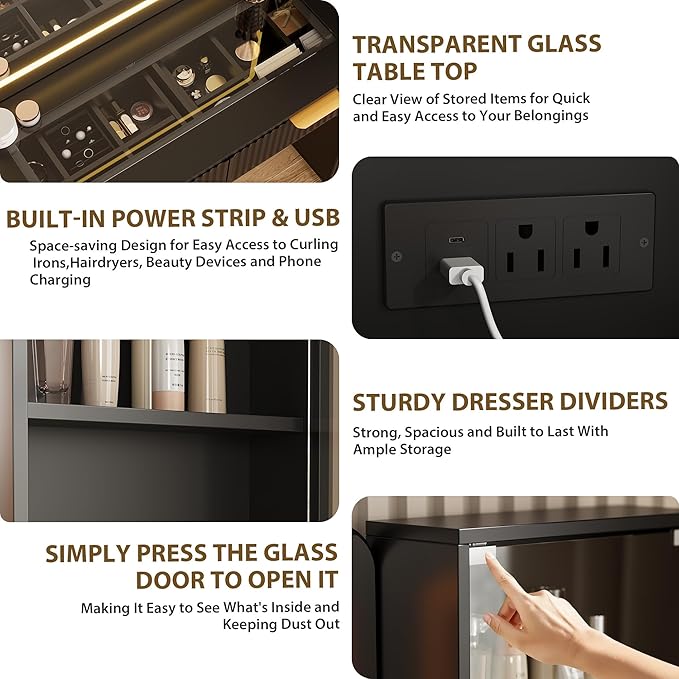 TRANSPARENT GLASS TABLE TOP

Clear View of Stored Items for Quick and Easy Access to Your Belongings

BUILT-IN POWER STRIP & USB

Space-saving Design for Easy Access to Curling Irons,Hairdryers, Beauty Devices and Phone Charging

STURDY DRESSER DIVIDERS

Strong, Spacious and Built to Last With Ample Storage

SIMPLY PRESS THE GLASS DOOR TO OPEN IT

Making It Easy to See What's Inside and Keeping Dust Out