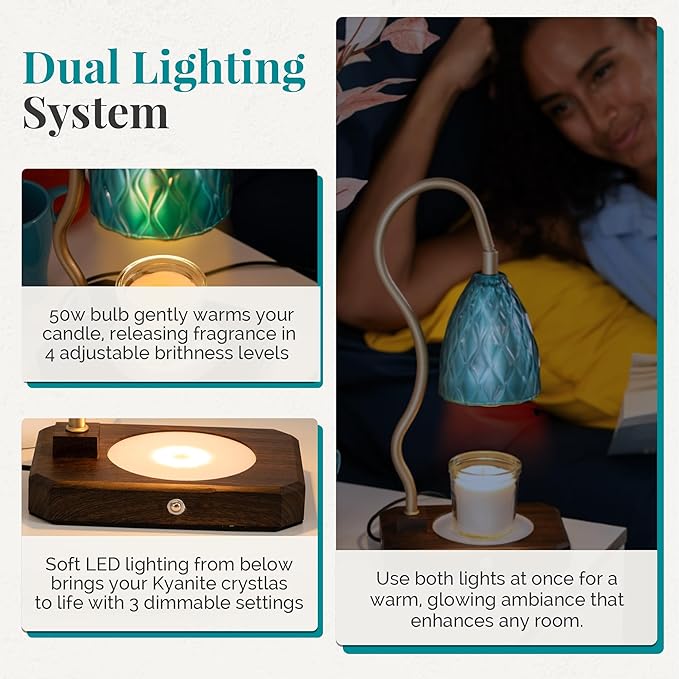 Dual Lighting System

50w bulb gently warms your candle, releasing fragrance in 4 adjustable brithness levels

Soft LED lighting from below brings your Kyanite crystlas to life with 3 dimmable settings

Use both lights at once for a warm, glowing ambiance that enhances any room.