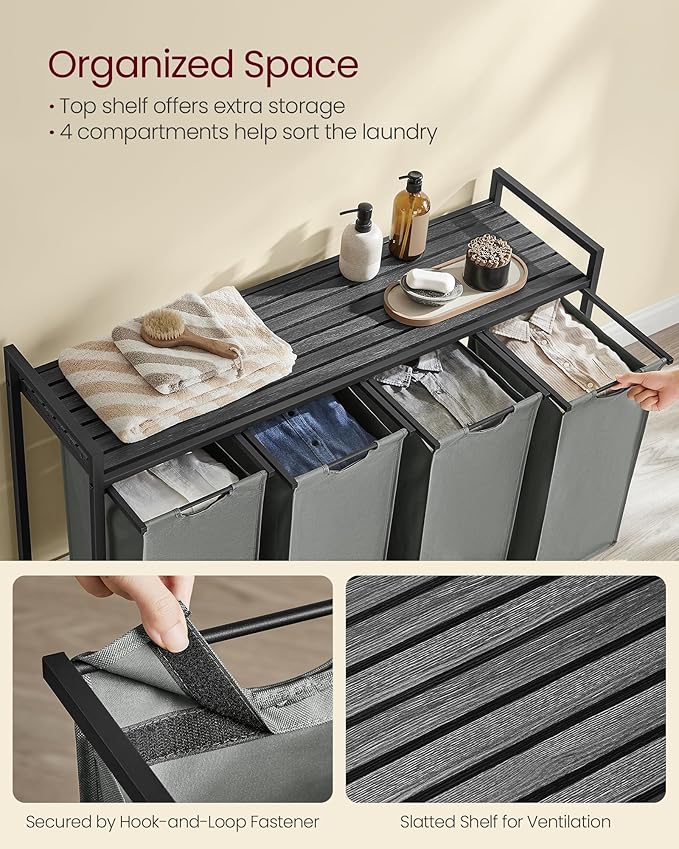 Organized Space
• Top shelf offers extra storage
• 4 compartments help sort the laundry

Secured by Hook-and-Loop Fastener

Slatted Shelf for Ventilation