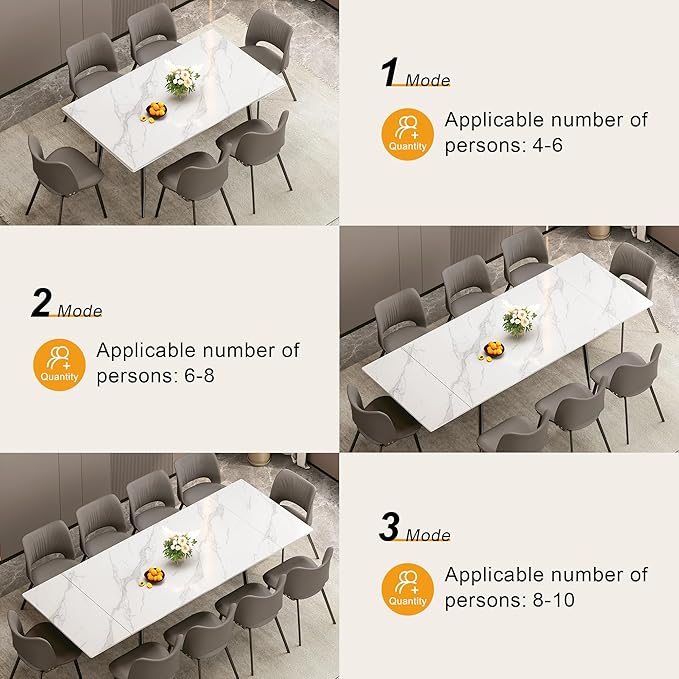 1 Mode

Quantity

Applicable number of persons: 4-6

2 Mode

Quantity

Applicable number of persons: 6-8

3 Mode

Quantity

Applicable number of persons: 8-10