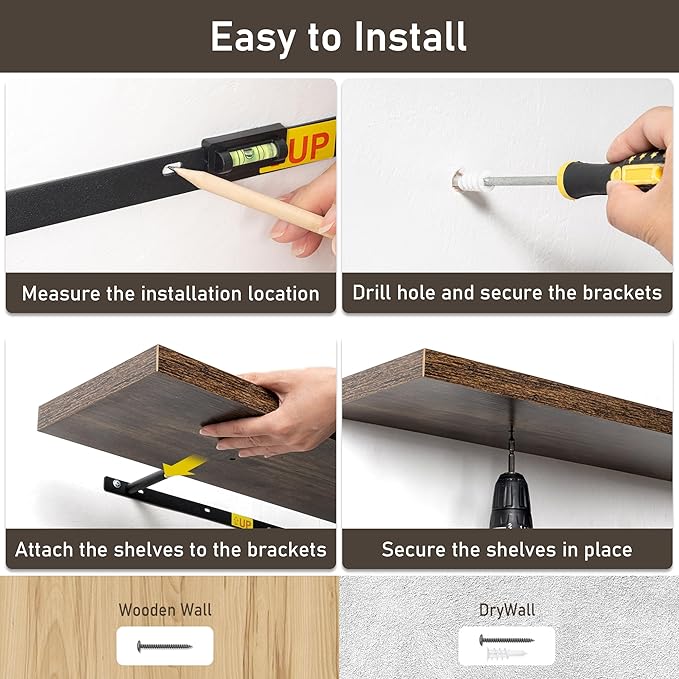 Easy to Install

UP

Measure the installation location

Drill hole and secure the brackets

UP

Attach the shelves to the brackets

Secure the shelves in place

Wooden Wall

DryWall