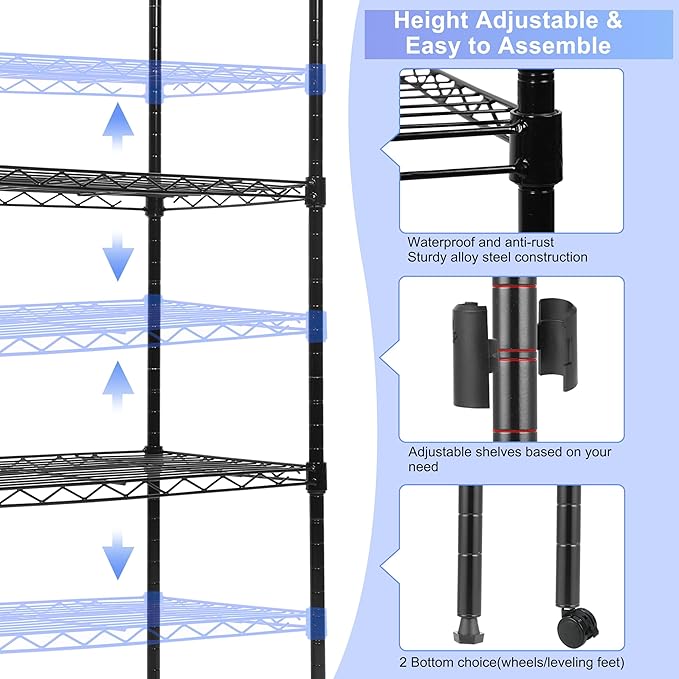 Height Adjustable & Easy to Assemble

Waterproof and anti-rust
Sturdy alloy steel construction

Adjustable shelves based on your need

2 Bottom choice(wheels/leveling feet)