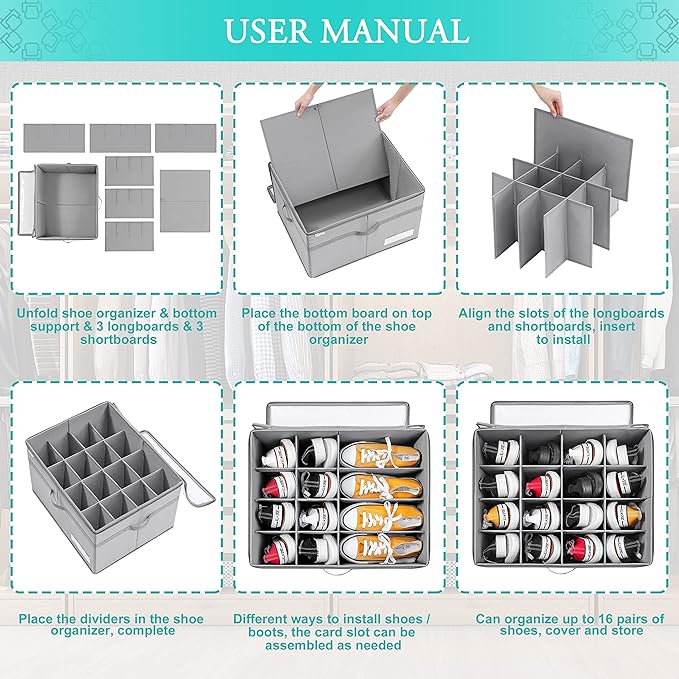 USER MANUAL

Unfold shoe organizer & bottom support & 3 longboards & 3 shortboards

Place the bottom board on top of the bottom of the shoe organizer

Align the slots of the longboards and shortboards, insert to install

Place the dividers in the shoe organizer, complete

Different ways to install shoes / boots, the card slot can be assembled as needed

Can organize up to 16 pairs of shoes, cover and store