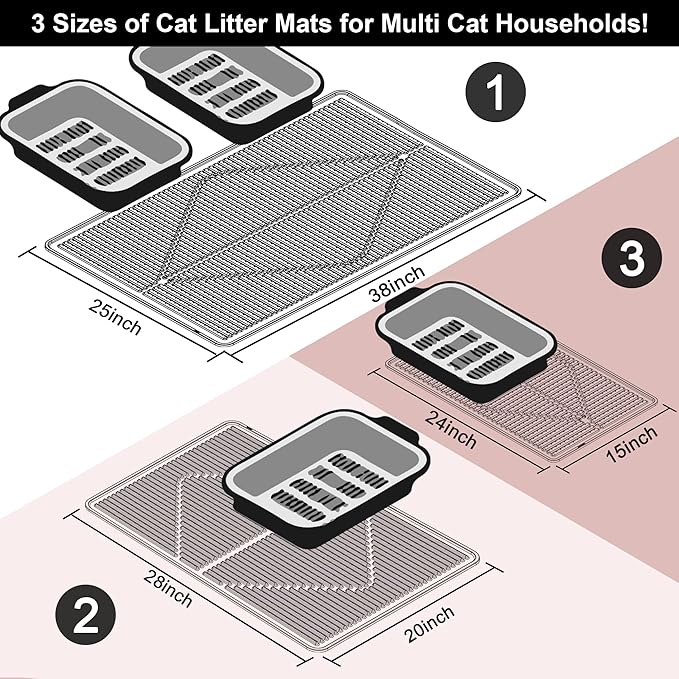 3 Sizes of Cat Litter Mats for Multi Cat Households!

1

25inch

38inch

3

24inch

15inch

28inch

20inch

2