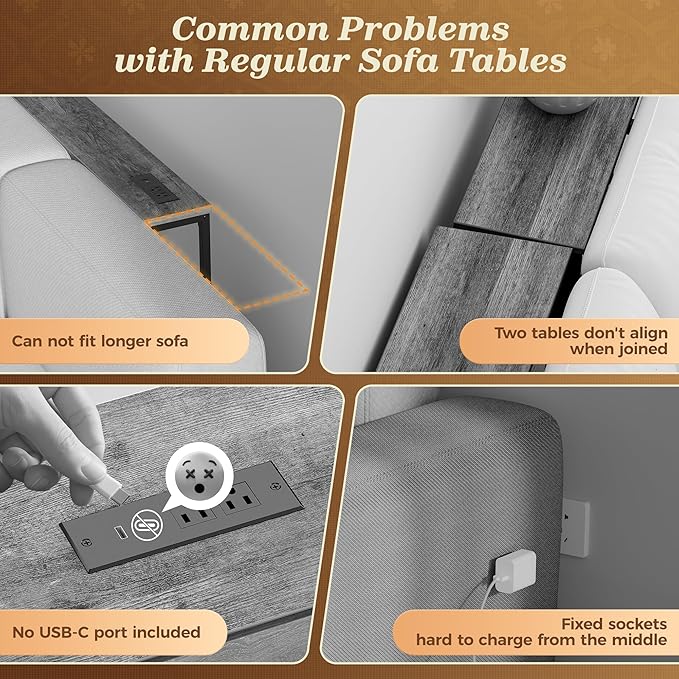 Common Problems with Regular Sofa Tables

Can not fit longer sofa

Two tables don't align when joined

No USB-C port included

Fixed sockets hard to charge from the middle